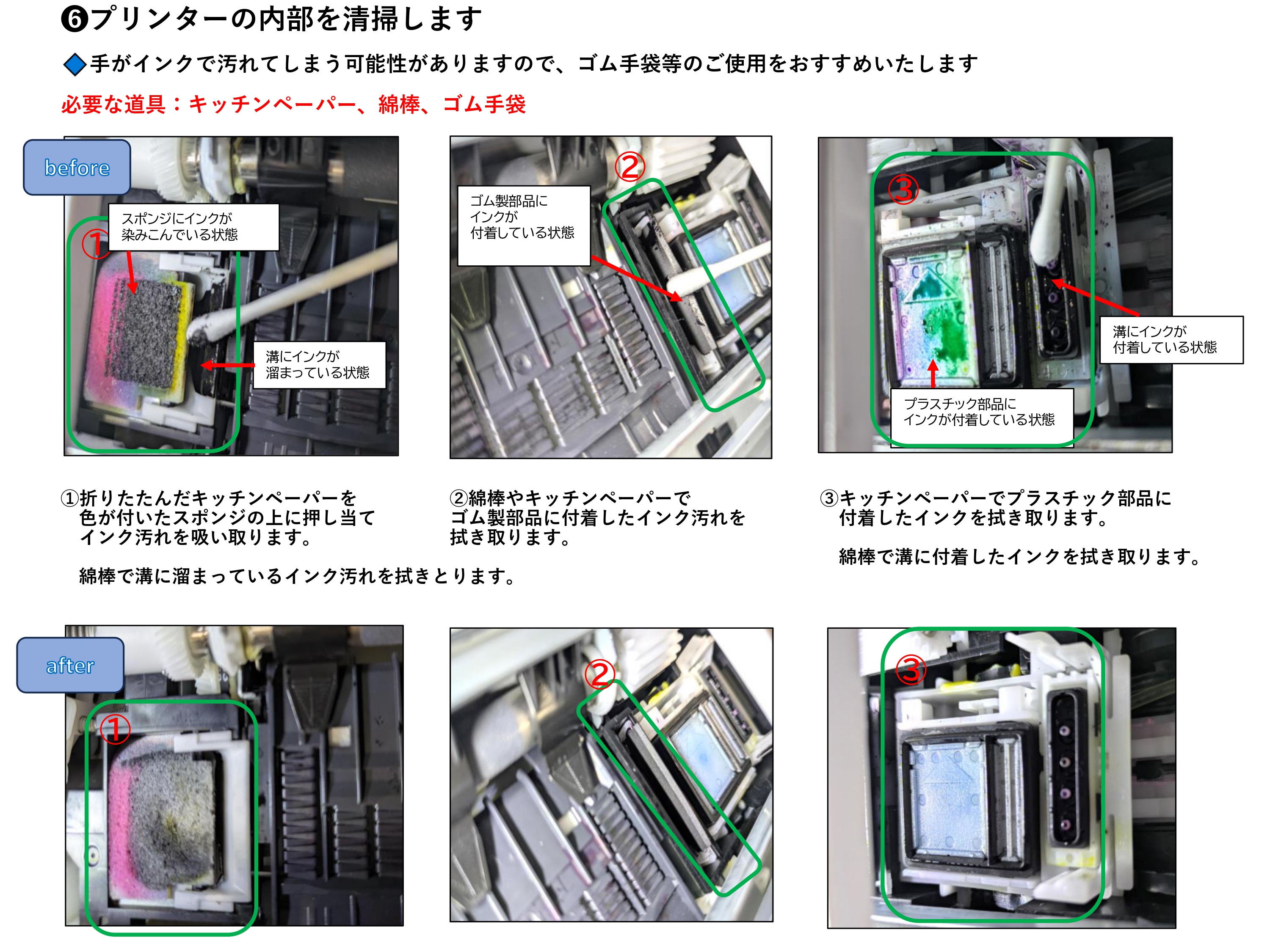 ❻プリンターの内部を清掃します

◆手がインクで汚れてしまう可能性がありますので、ゴム手袋等のご使用をおすすめいたします

必要な道具：キッチンペーパー、綿棒、ゴム手袋

before

①

スポンジにインクが染みこんでいる状態

溝にインクが溜まっている状態

②

ゴム製部品にインクが付着している状態

③

溝にインクが付着している状態

プラスチック部品にインクが付着している状態

①折りたたんだキッチンペーパーを色が付いたスポンジの上に押し当てインク汚れを吸い取ります。

綿棒で溝に溜まっているインク汚れを拭きとります。

②綿棒やキッチンペーパーでゴム製部品に付着したインク汚れを拭き取ります。

③キッチンペーパーでプラスチック部品に付着したインクを拭き取ります。

綿棒で溝に付着したインクを拭き取ります。

after

①

②

③